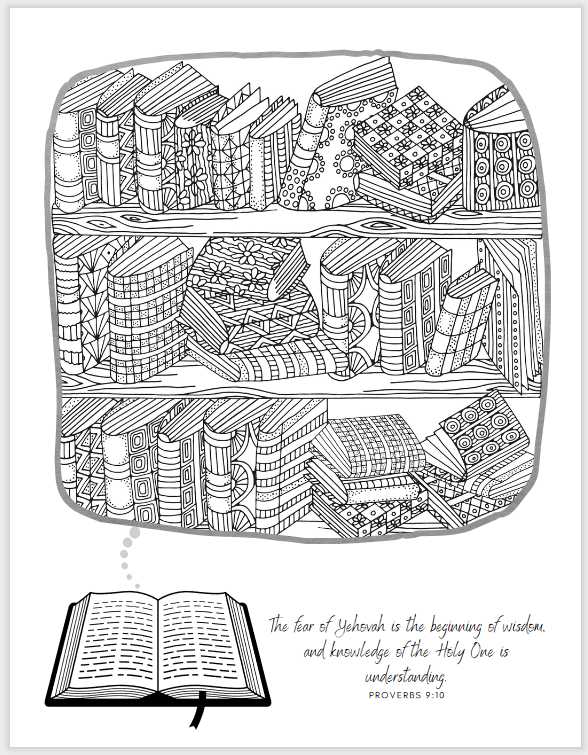 The fear of Yehovah is the beginning of wisdom, and knowledge of the Holy One is understanding.
PROVERBS 9:10